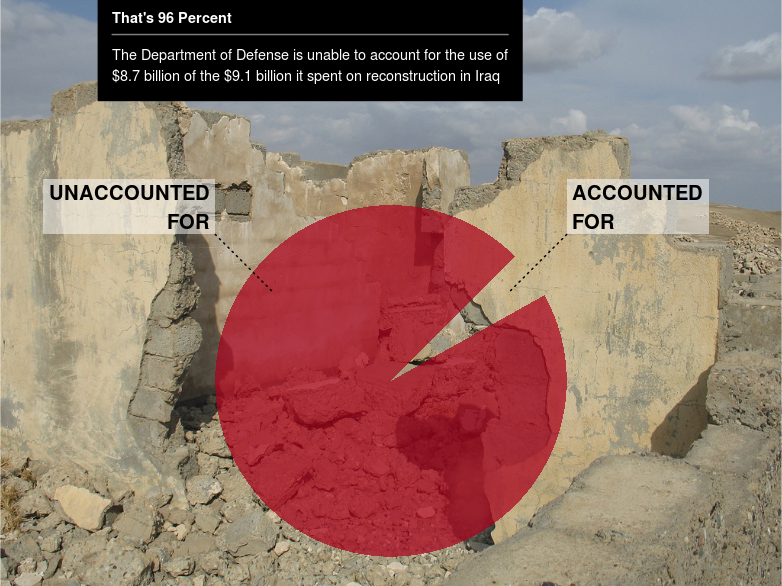 That's 96 Percent

The Department of Defense is unable to account for the use of \$8.7 billion of the \$9.1 billion it spent on reconstruction in Iraq

UNACCOUNTED FOR

ACCOUNTED FOR